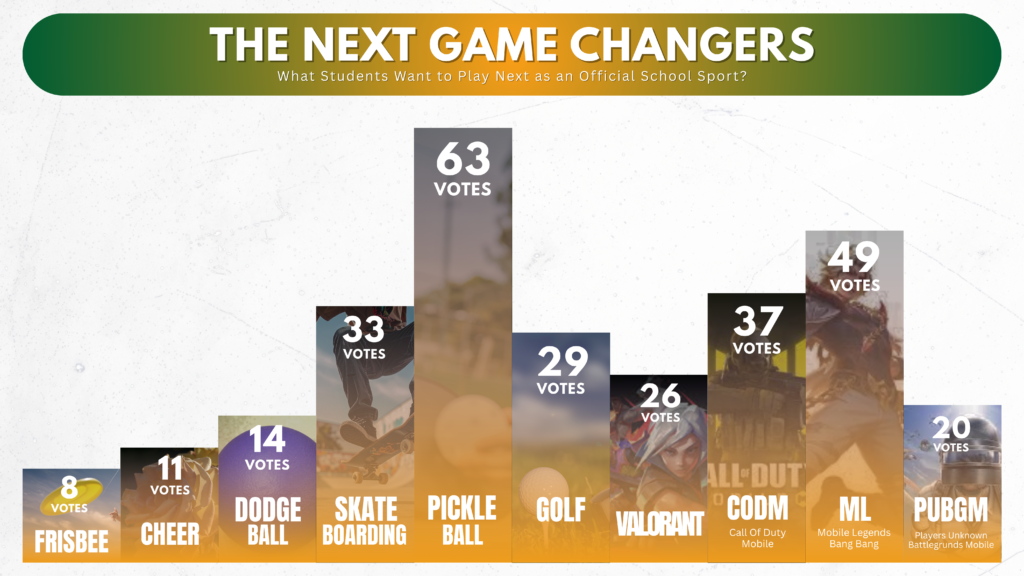 THE NEXT GAME CHANGERS
What Students Want to Play Next as an Official School Sport?

8 VOTES
FRISBEE

11 VOTES
CHEER

14 VOTES
DODGE BALL

33 VOTES
SKATE BOARDING

63 VOTES
PICKLE BALL

29 VOTES
GOLF

26 VOTES
VALORANT

37 VOTES
CALL OF DUTY
CODM
Call Of Duty Mobile

49 VOTES
ML
Mobile Legends Bang Bang

20 VOTES
PUBGM
Players Unknown Battlegrunds Mobile